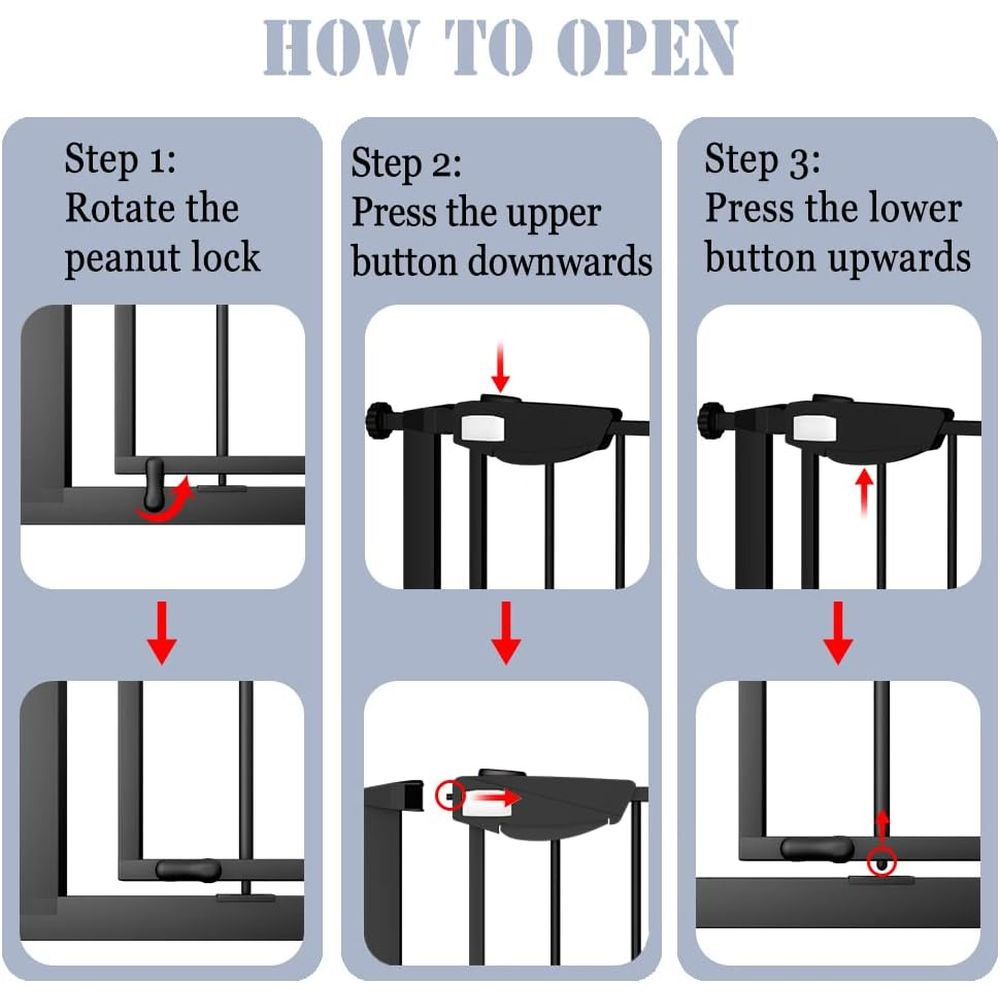 HOW TO OPEN

Step 1:
Rotate the peanut lock

Step 2:
Press the upper button downwards

Step 3:
Press the lower button upwards